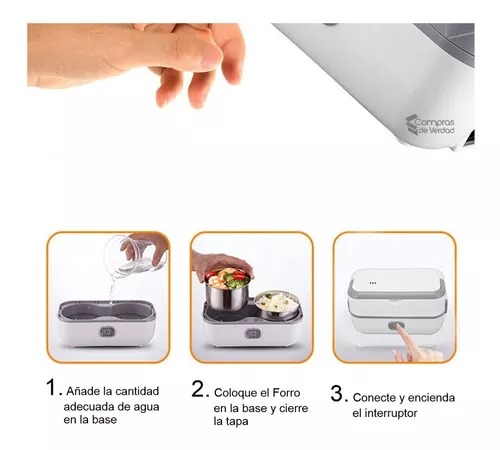 Compras de Verdad

1. Añade la cantidad adecuada de agua en la base

2. Coloque el Forro en la base y cierre la tapa

3. Conecte y encienda el interruptor